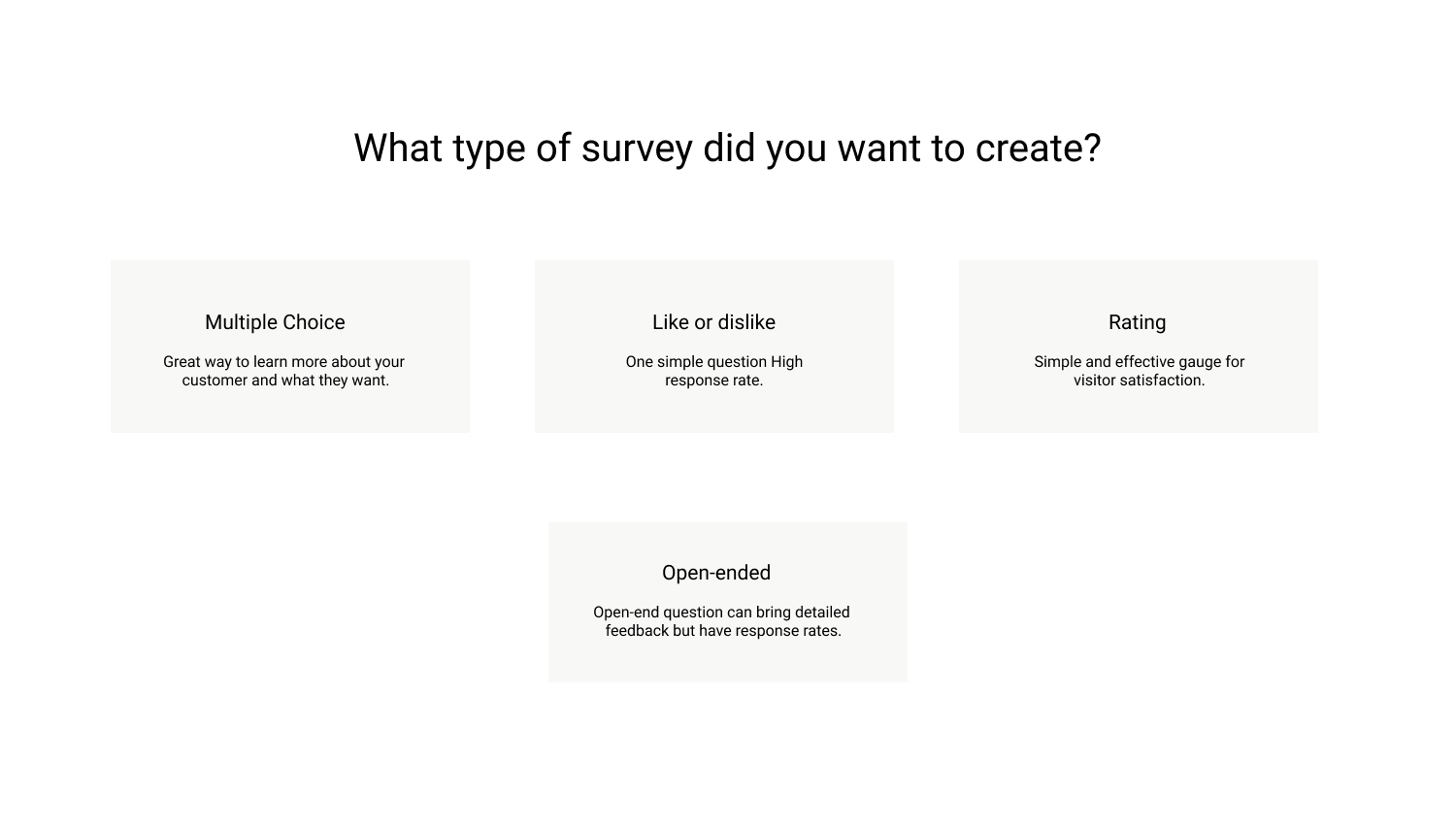 What type of survey did you want to create?

Multiple Choice

Great way to learn more about your customer and what they want.

Like or dislike

One simple question High response rate.

Rating

Simple and effective gauge for visitor satisfaction.

Open-ended

Open-end question can bring detailed feedback but have response rates.